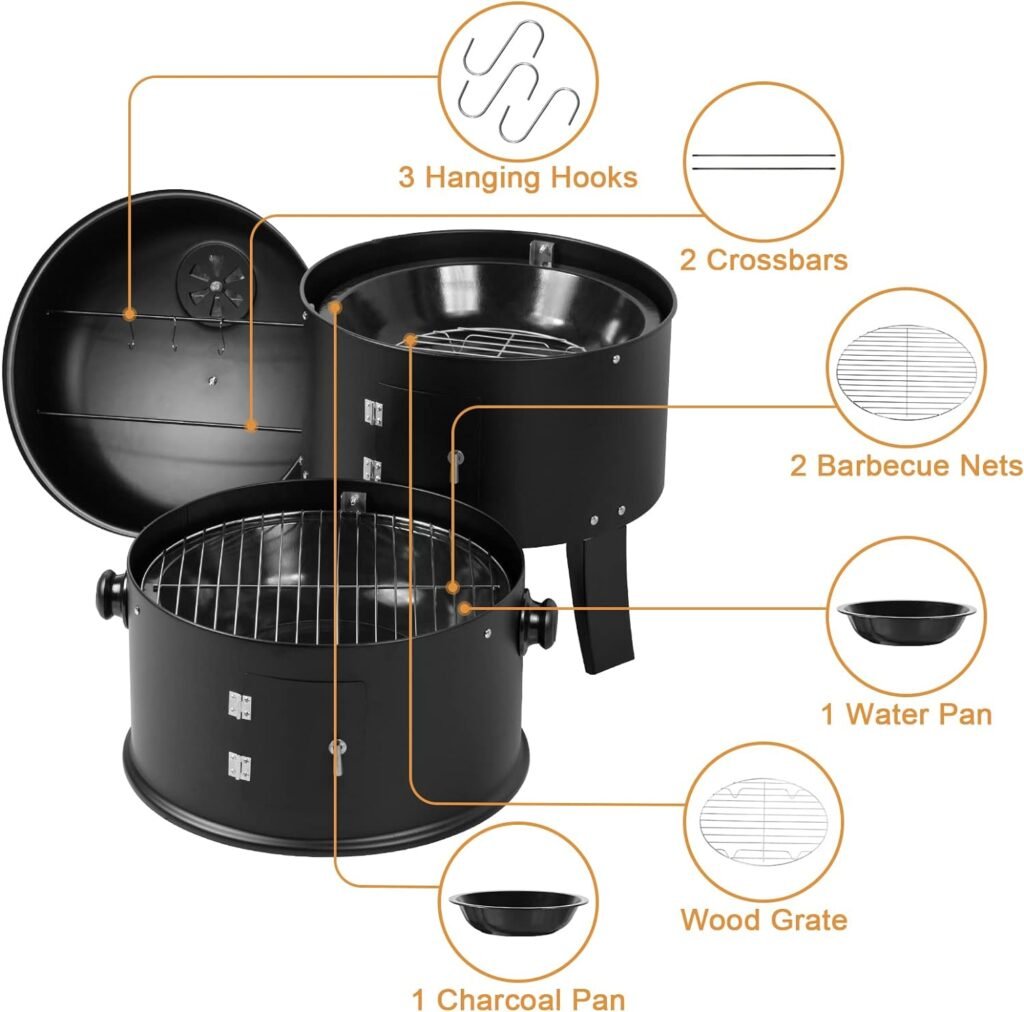 3 Hanging Hooks

2 Crossbars

2 Barbecue Nets

1 Water Pan

Wood Grate

1 Charcoal Pan