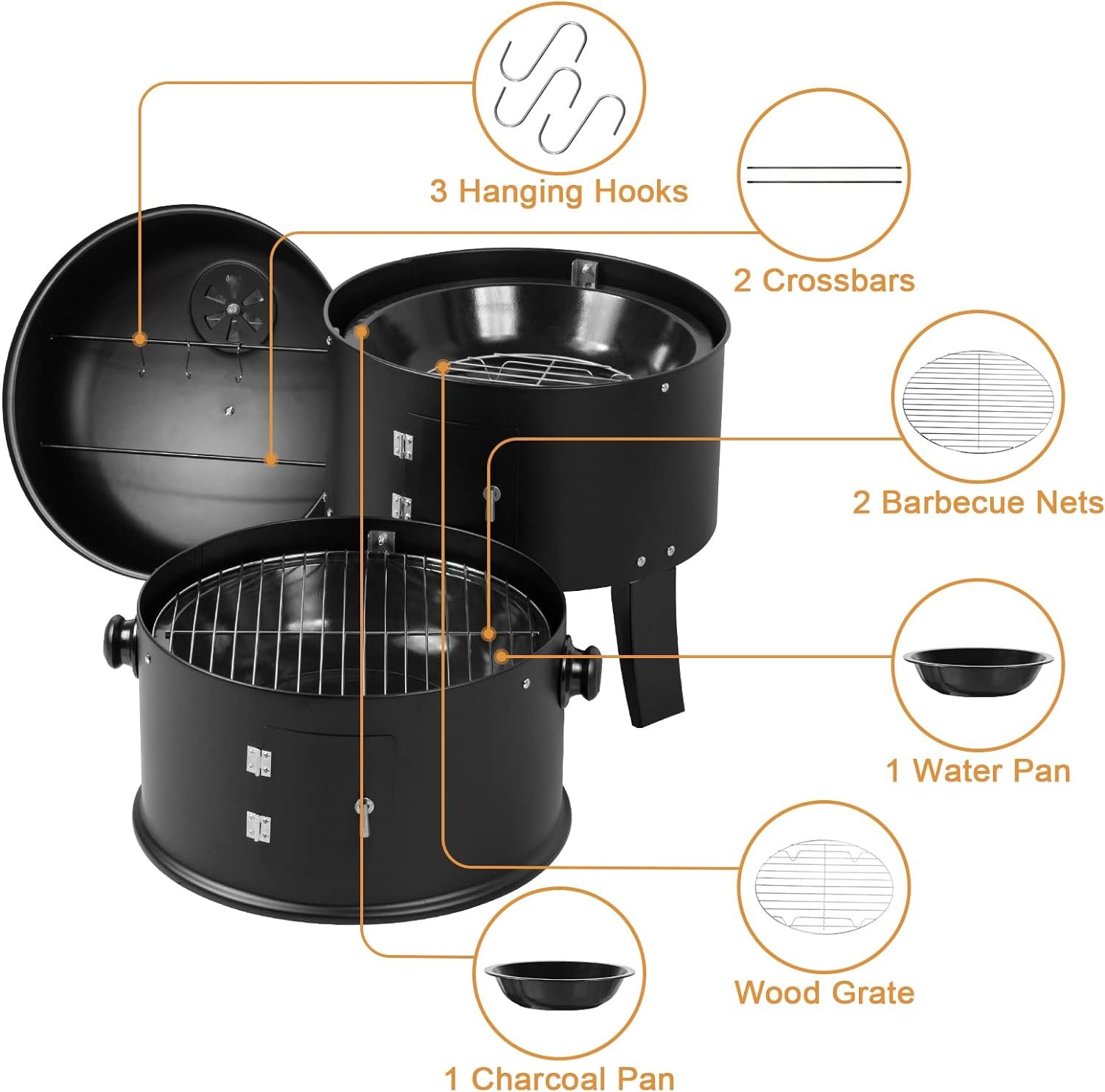 3 Hanging Hooks

2 Crossbars

2 Barbecue Nets

1 Water Pan

Wood Grate

1 Charcoal Pan