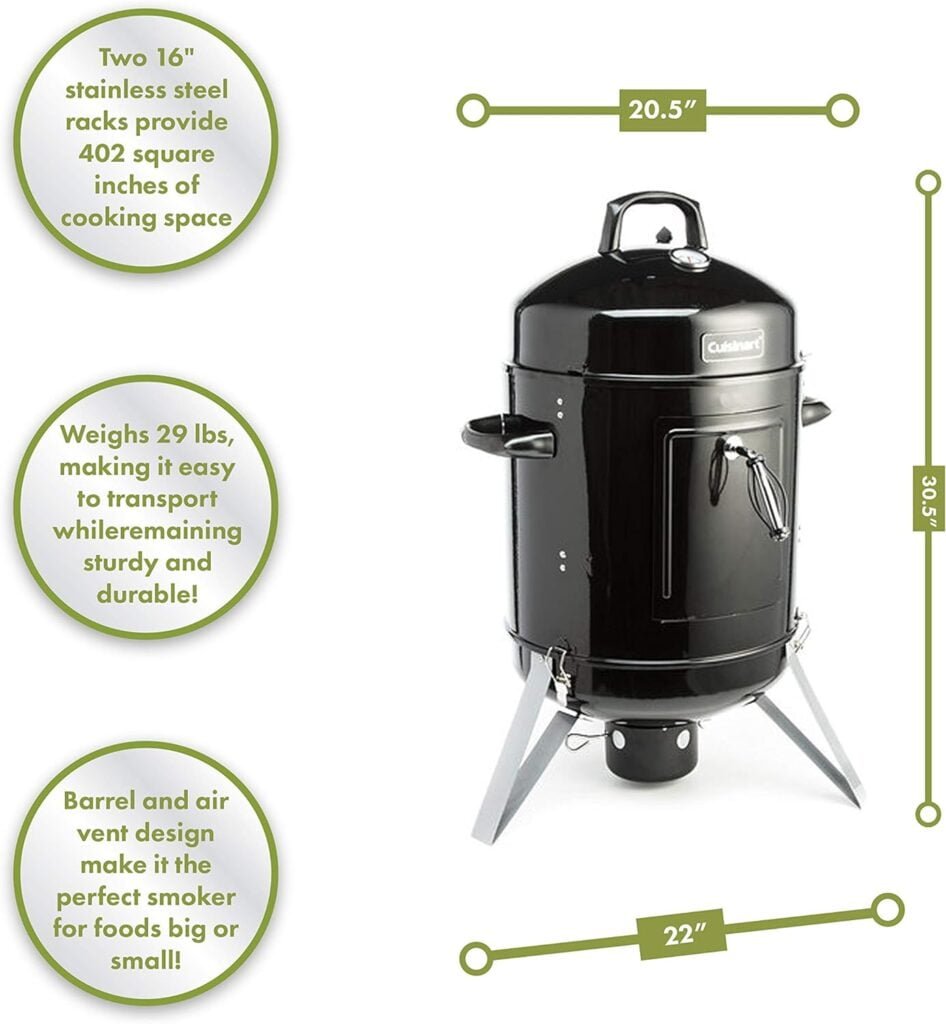 Two 16" stainless steel racks provide 402 square inches of cooking space

Weighs 29 lbs, making it easy to transport whileremaining sturdy and durable!

Barrel and air vent design make it the perfect smoker for foods big or small!

20.5"

Cuisinart

30.5"

22"