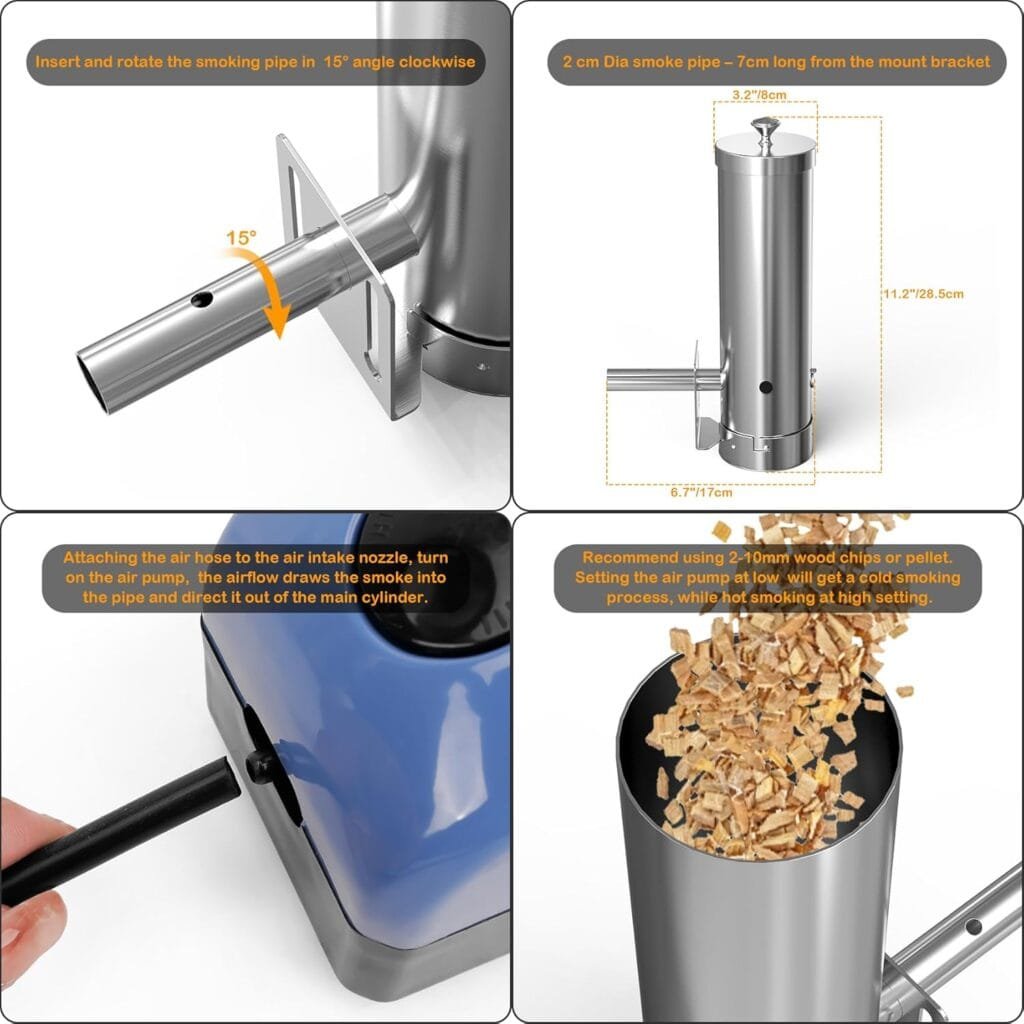 Insert and rotate the smoking pipe in 15° angle clockwise

15°

2 cm Dia smoke pipe – 7cm long from the mount bracket

3.2"/8cm

11.2"/28.5cm

6.7"/17cm

Attaching the air hose to the air intake nozzle, turn on the air pump, the airflow draws the smoke into the pipe and direct it out of the main cylinder.

Recommend using 2-10mm wood chips or pellet. Setting the air pump at low will get a cold smoking process, while hot smoking at high setting.