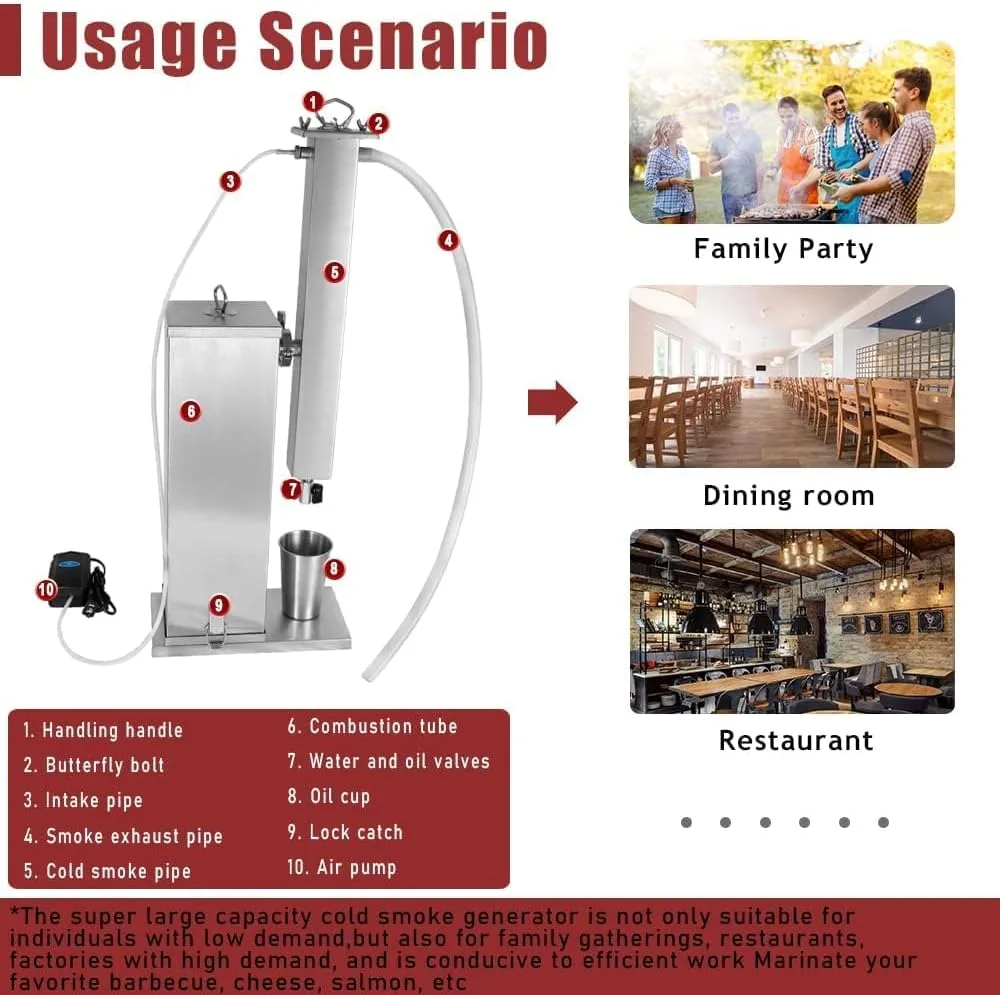 Usage Scenario

1
2
3
4
5
6
7
8
9
10

Family Party

Dining room

Restaurant

1. Handling handle
2. Butterfly bolt
3. Intake pipe
4. Smoke exhaust pipe
5. Cold smoke pipe

6. Combustion tube
7. Water and oil valves
8. Oil cup
9. Lock catch
10. Air pump

*The super large capacity cold smoke generator is not only suitable for individuals with low demand,but also for family gatherings, restaurants, factories with high demand, and is conducive to efficient work Marinate your favorite barbecue, cheese, salmon, etc