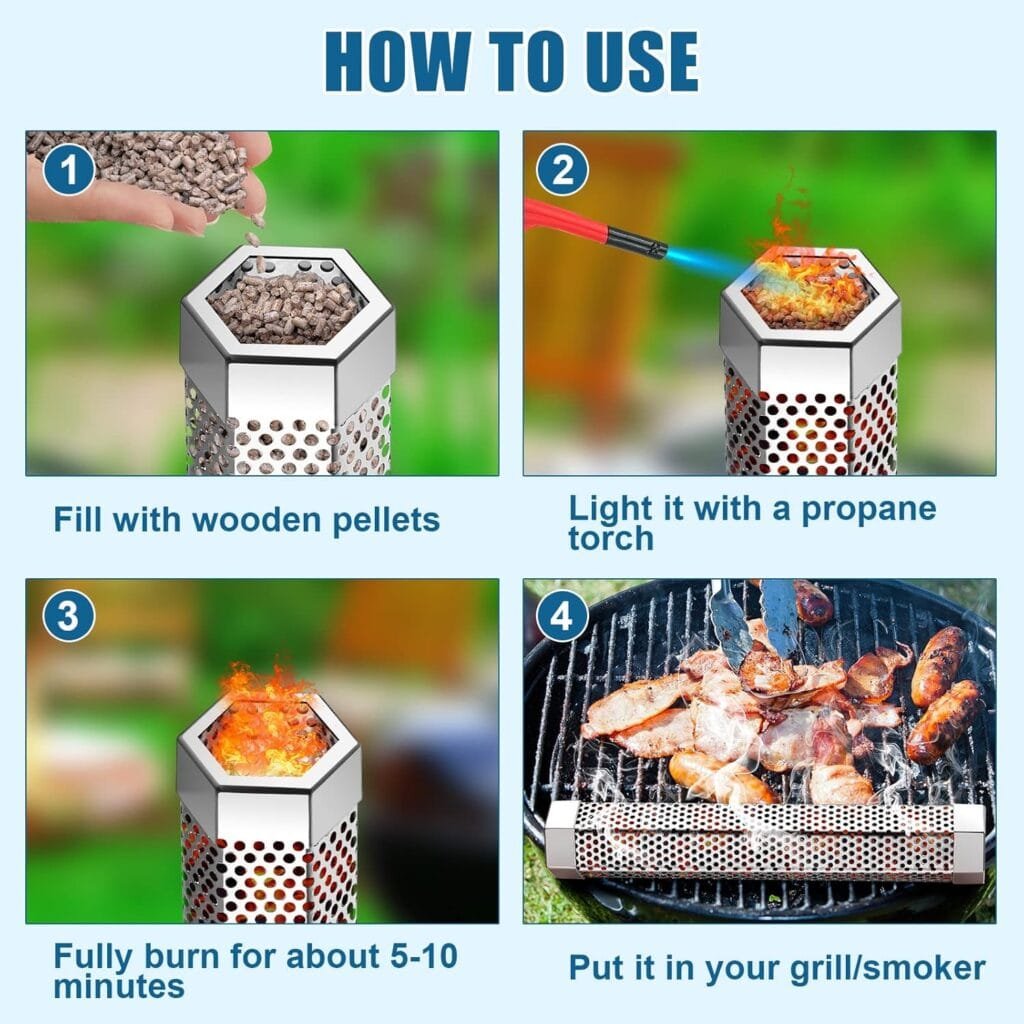 HOW TO USE

1

Fill with wooden pellets

2

Light it with a propane torch

3

Fully burn for about 5-10 minutes

4

Put it in your grill/smoker